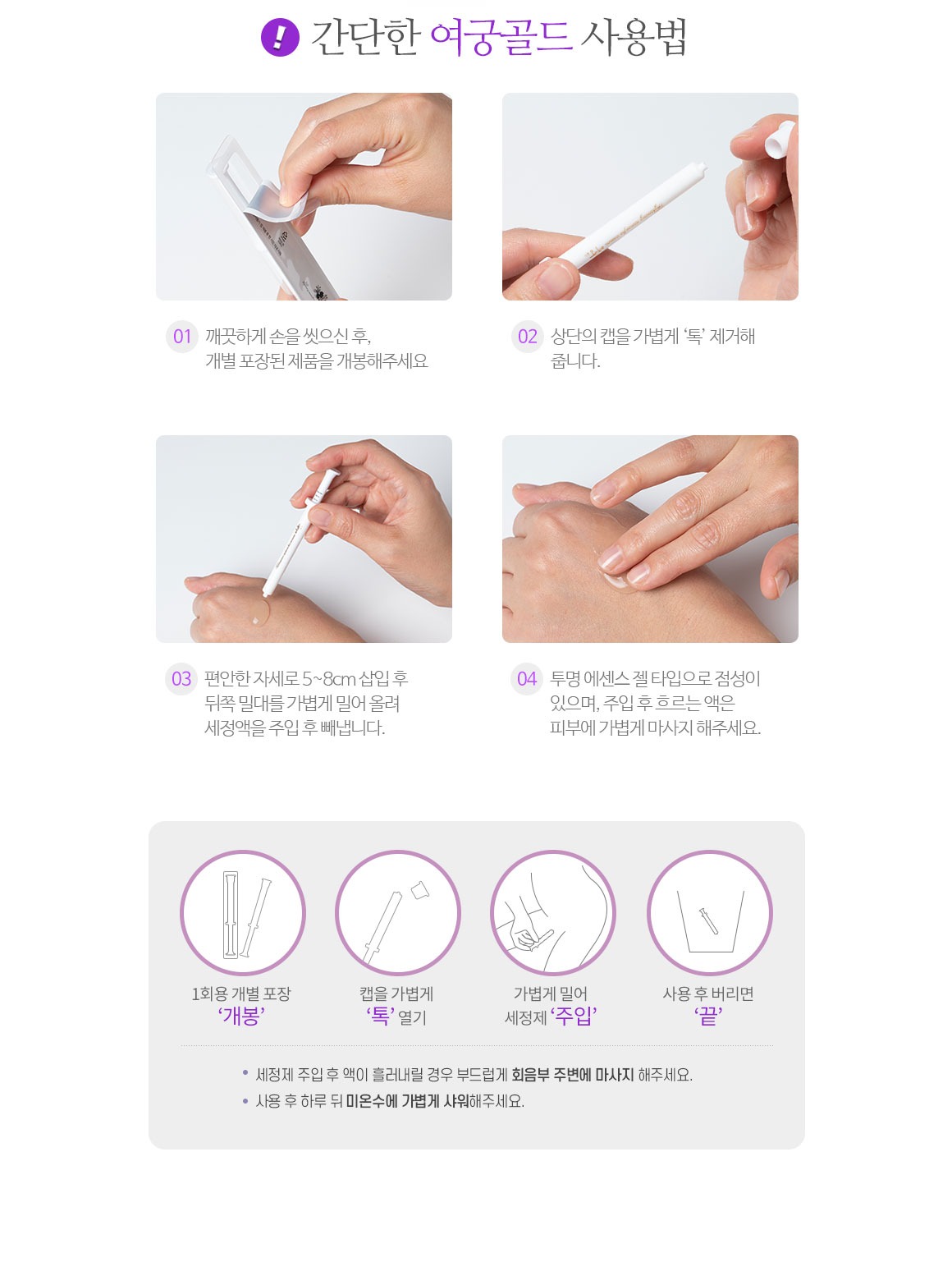 ! 간단한 여궁골드 사용법

01 깨끗하게 손을 씻으신 후, 개별 포장된 제품을 개봉해주세요

02 상단의 캡을 가볍게 '톡' 제거해 줍니다.

03 편안한 자세로 5~8cm 삽입 후 뒤쪽 밀대를 가볍게 밀어 올려 세정액을 주입 후 빼냅니다.

04 투명 에센스 젤 타입으로 점성이 있으며, 주입 후 흐르는 액은 피부에 가볍게 마사지 해주세요.

1회용 개별 포장 '개봉'

캡을 가볍게 '톡' 열기

가볍게 밀어 세정제 '주입'

사용 후 버리면 '끝'

• 세정제 주입 후 액이 흘러내릴 경우 부드럽게 회음부 주변에 마사지 해주세요.
• 사용 후 하루 뒤 미온수에 가볍게 샤워해주세요.